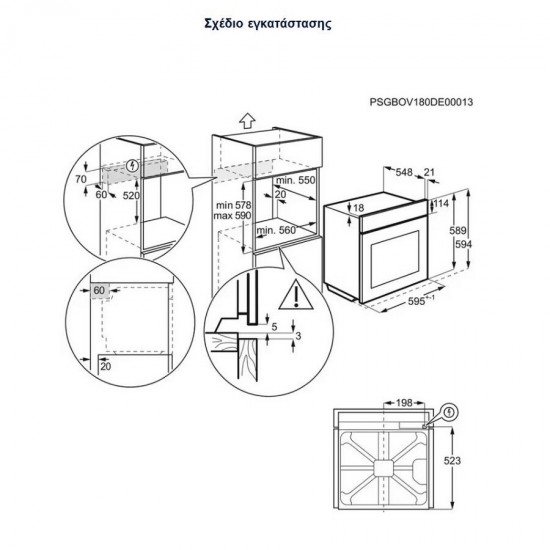 Σχέδιο εγκατάστασης

PSGBOV180DE00013

70
60
520

min 578
max 590
min. 550
20
min. 560

548
21
18
114
589
594
595$^{+-1}$

60
20

5
3

198
523